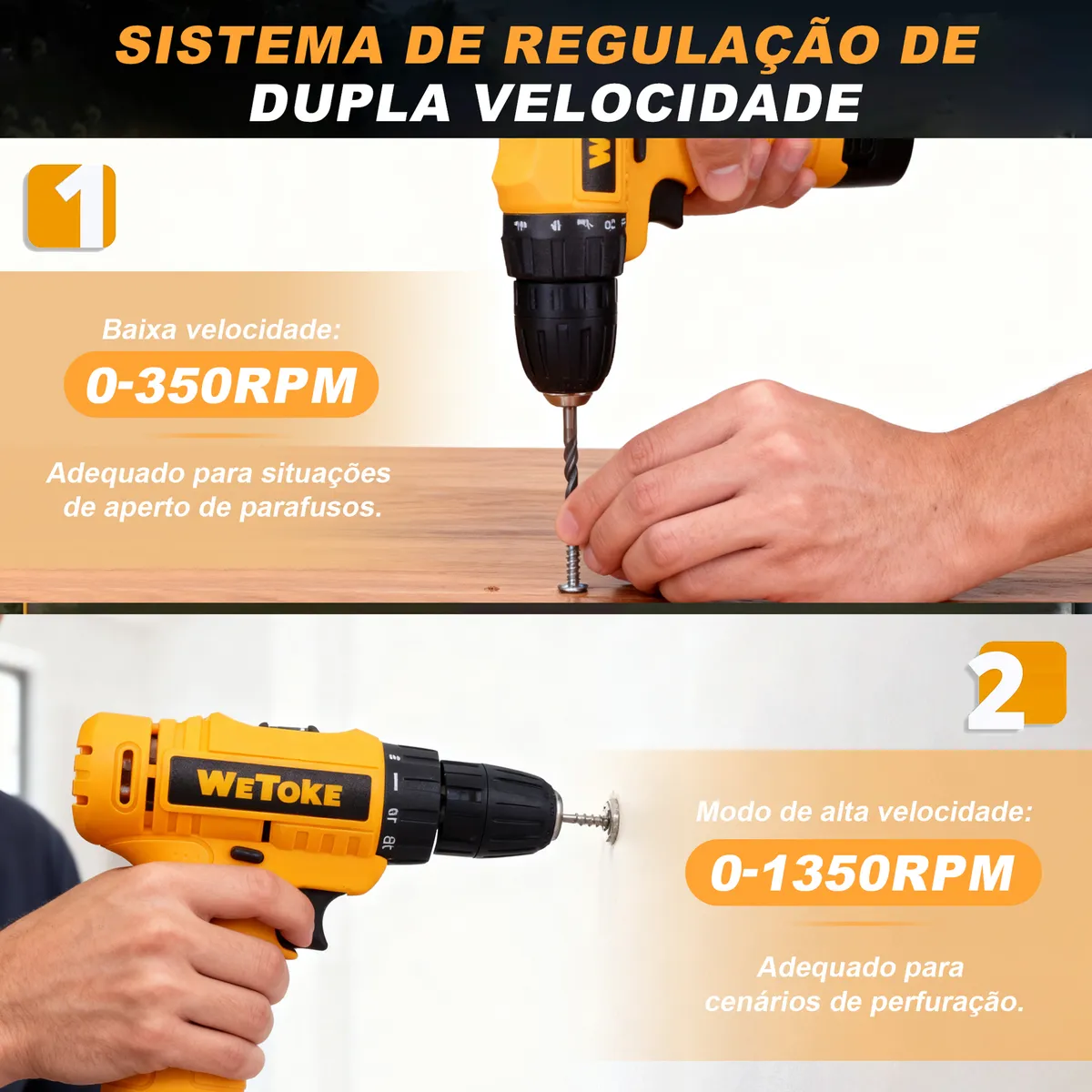 SISTEMA DE REGULAÇÃO DE DUPLA VELOCIDADE

1

Baixa velocidade:

0-350RPM

Adequado para situações de aperto de parafusos.

2

WETOKE

Modo de alta velocidade:

0-1350RPM

Adequado para cenários de perfuração.